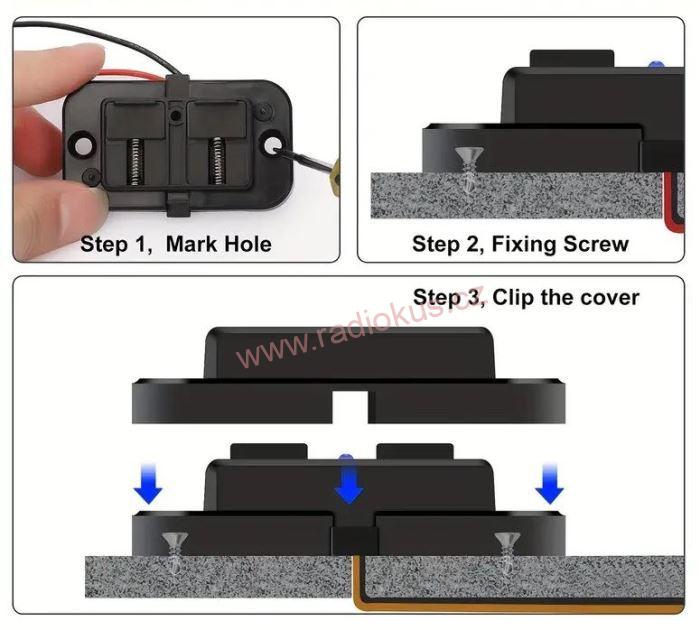 Step 1, Mark Hole

Step 2, Fixing Screw

Step 3, Clip the cover

www.radiokus.cz